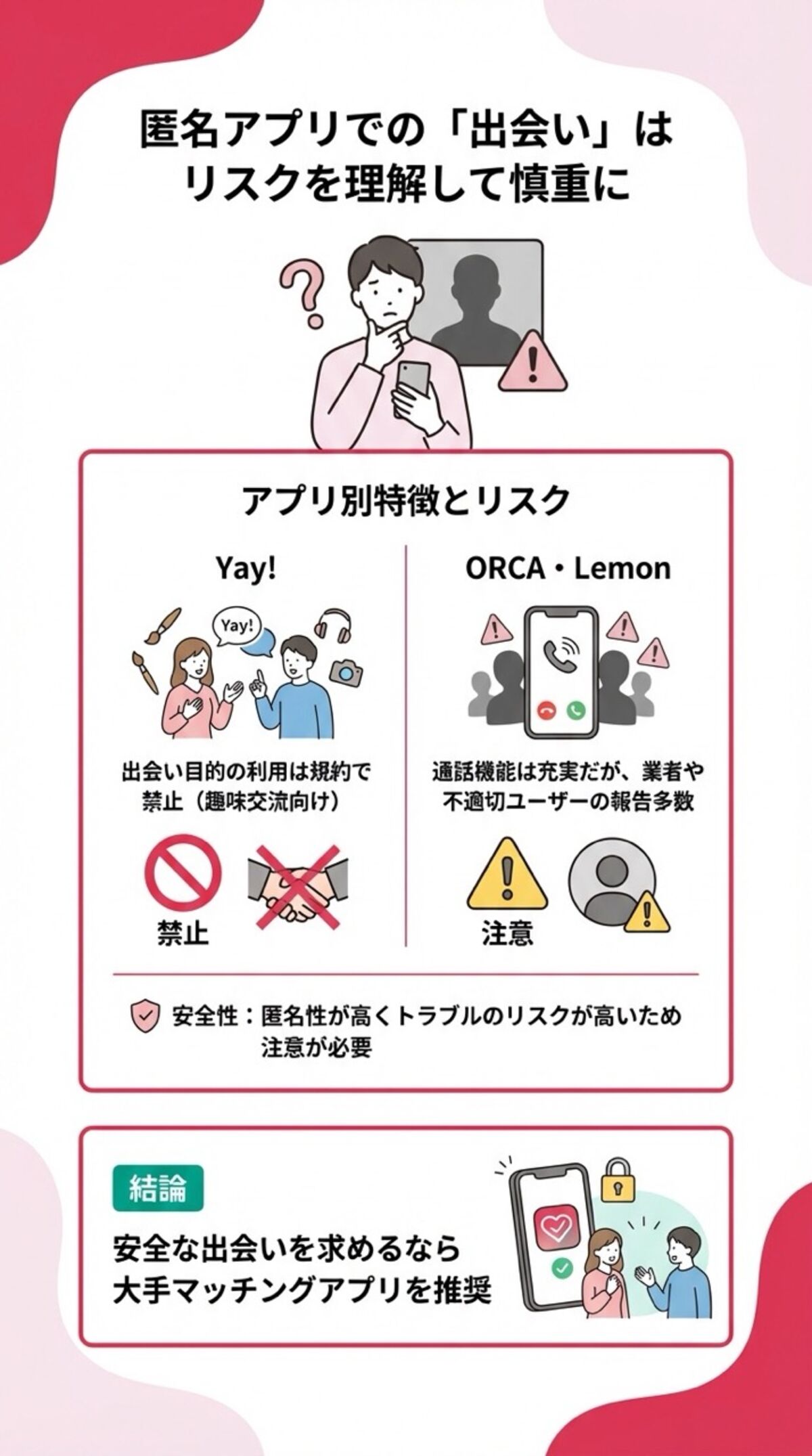 匿名アプリでの「出会い」は
リスクを理解して慎重に

アプリ別特徴とリスク

Yay!

Yay!

出会い目的の利用は規約で禁止（趣味交流向け）

禁止

ORCA・Lemon

通話機能は充実だが、業者や不適切ユーザーの報告多数

注意

安全性：匿名性が高くトラブルのリスクが高いため注意が必要

結論

安全な出会いを求めるなら
大手マッチングアプリを推奨