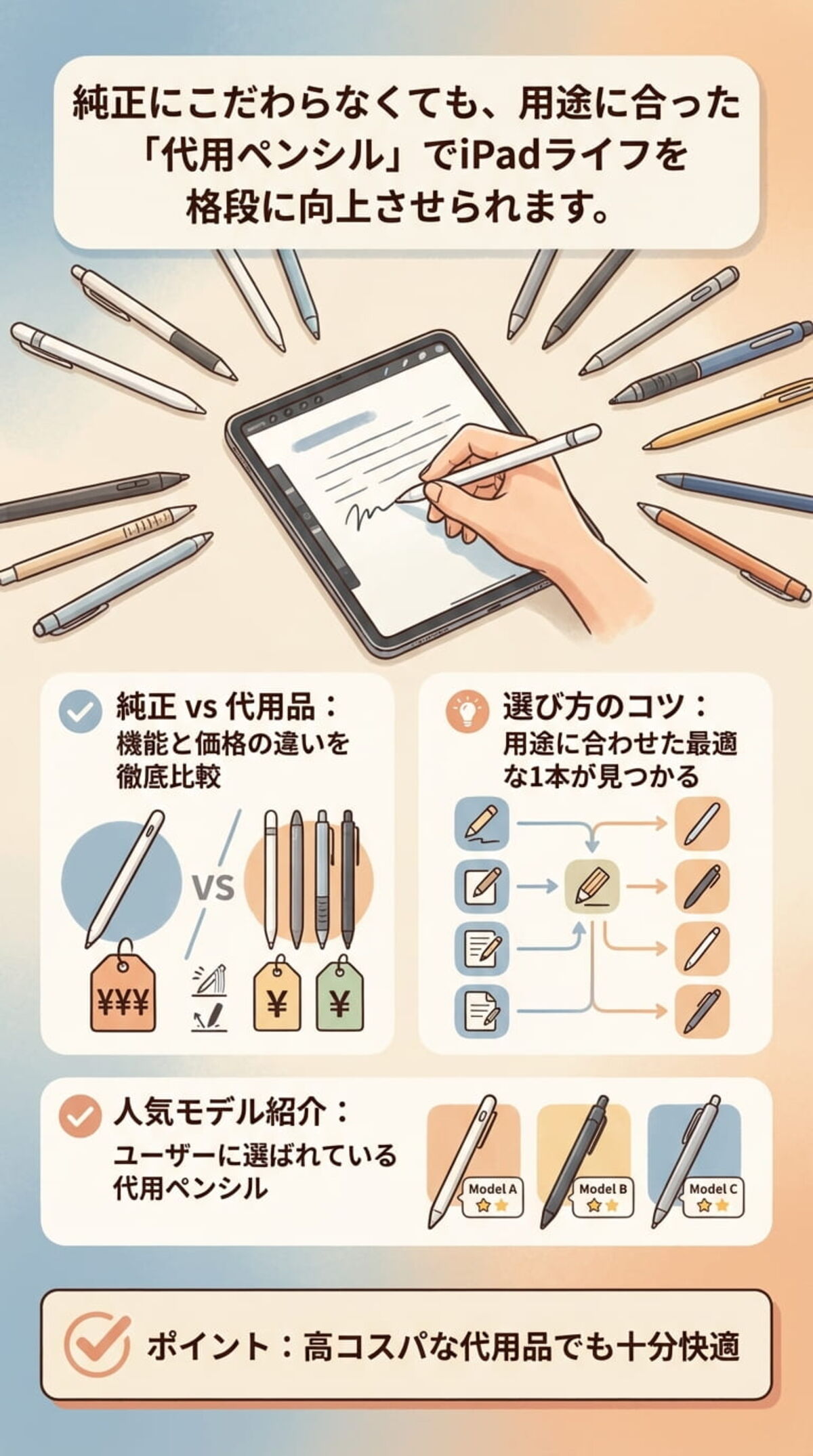 純正にこだわらなくても、用途に合った「代用ペンシル」でiPadライフを格段に向上させられます。

純正 vs 代用品：
機能と価格の違いを徹底比較

VS

¥¥¥

¥

¥

選び方のコツ：
用途に合わせた最適な1本が見つかる

人気モデル紹介：
ユーザーに選ばれている代用ペンシル

Model A

Model B

Model C

ポイント：高コスパな代用品でも十分快適